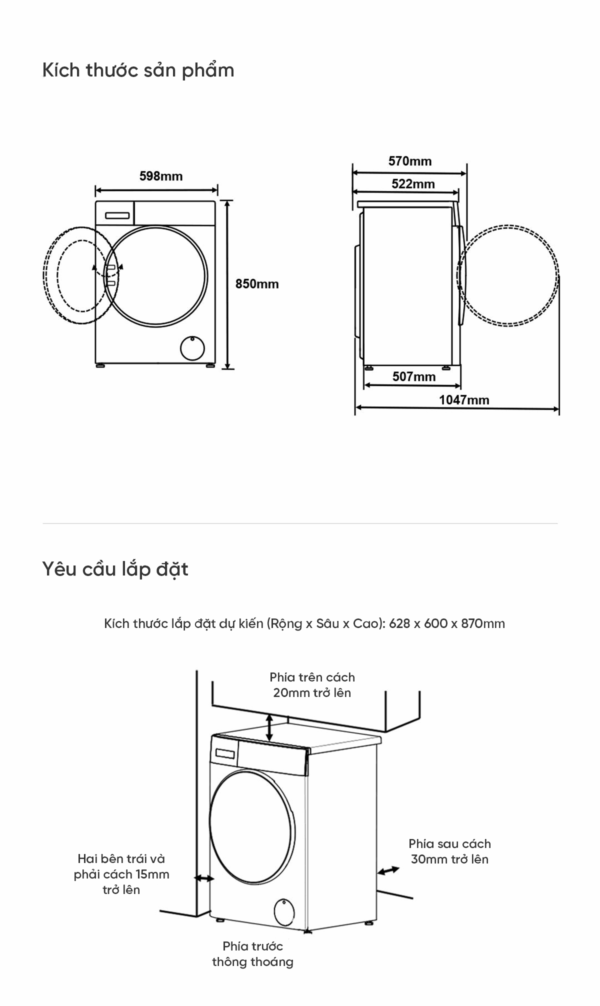 Kích thước sản phẩm

598mm

850mm

570mm

522mm

507mm

1047mm

Yêu cầu lắp đặt

Kích thước lắp đặt dự kiến (Rộng x Sâu x Cao): 628 x 600 x 870mm

Phía trên cách 20mm trở lên

Hai bên trái và phải cách 15mm trở lên

Phía sau cách 30mm trở lên

Phía trước thông thoáng